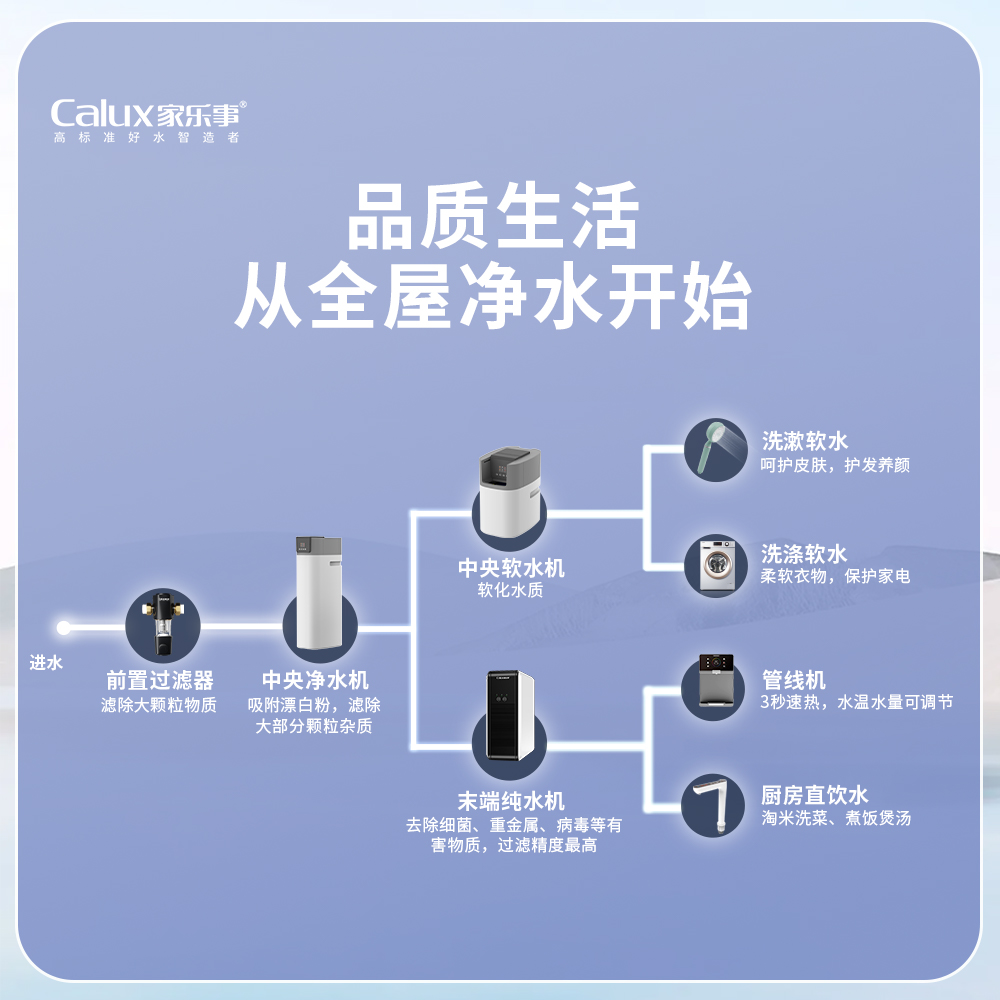 Calux家乐事®
高标准好水智造者

品质生活
从全屋净水开始

进水

前置过滤器
滤除大颗粒物质

中央净水机
吸附漂白粉，滤除大部分颗粒杂质

中央软水机
软化水质

末端纯水机
去除细菌、重金属、病毒等有害物质，过滤精度最高

洗漱软水
呵护皮肤，护发养颜

洗涤软水
柔软衣物，保护家电

管线机
3秒速热，水温水量可调节

厨房直饮水
淘米洗菜、煮饭煲汤